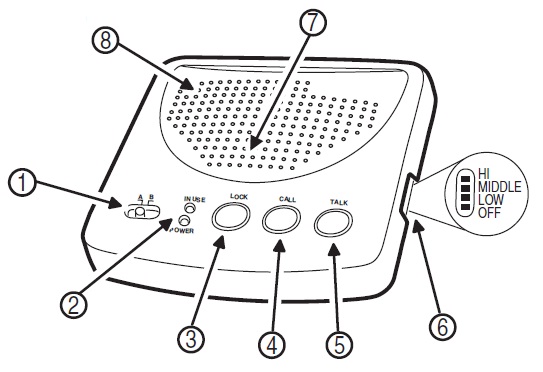 8
7
1
A B
IN USE
POWER
LOCK
CALL
TALK
HI
MIDDLE
LOW
OFF
2
3
4
5
6